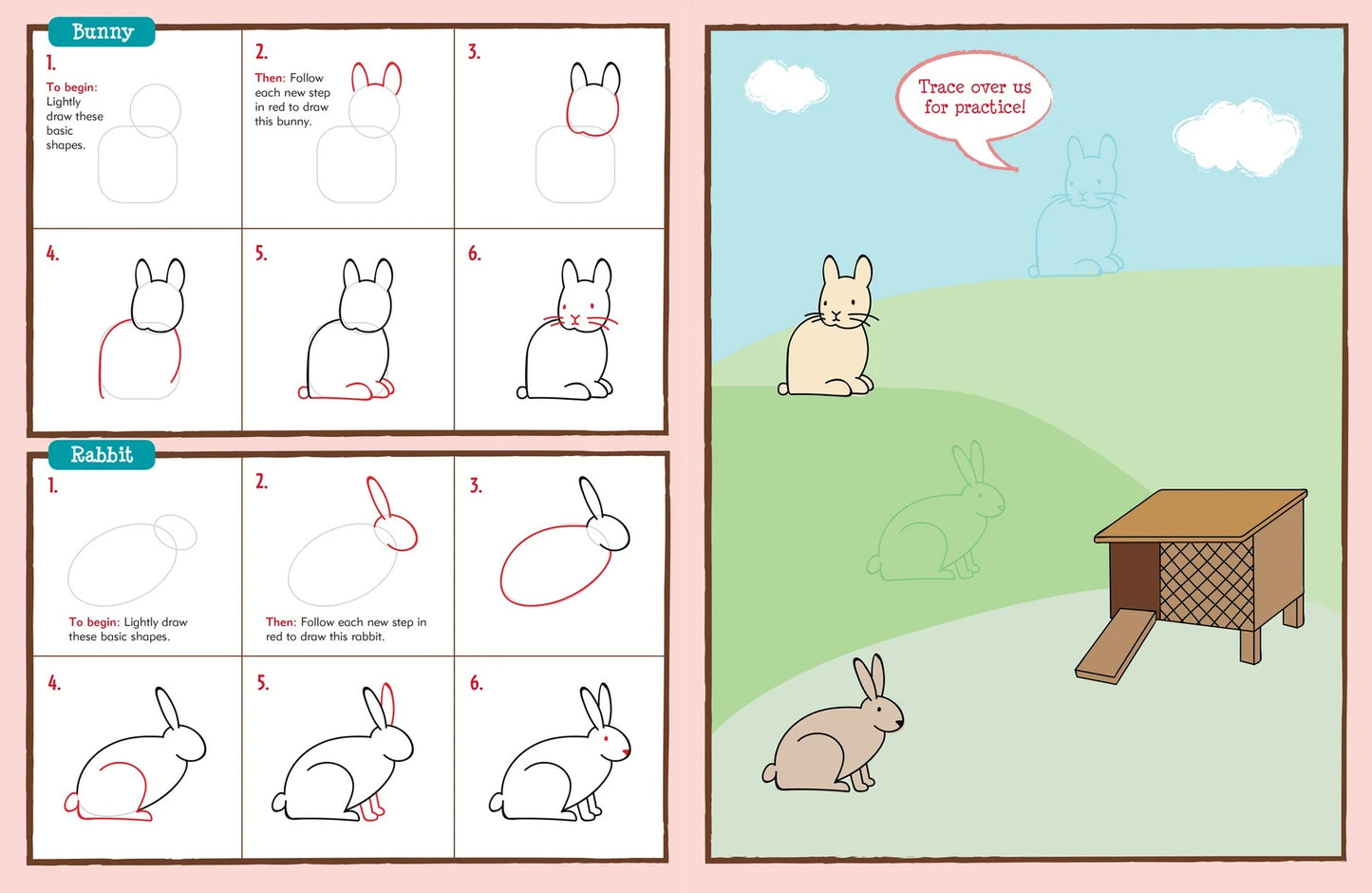 Bunny

1.
To begin: Lightly draw these basic shapes.

2.
Then: Follow each new step in red to draw this bunny.

3.

4.

5.

6.

Rabbit

1.
To begin: Lightly draw these basic shapes.

2.
Then: Follow each new step in red to draw this rabbit.

3.

4.

5.

6.

Trace over us for practice!