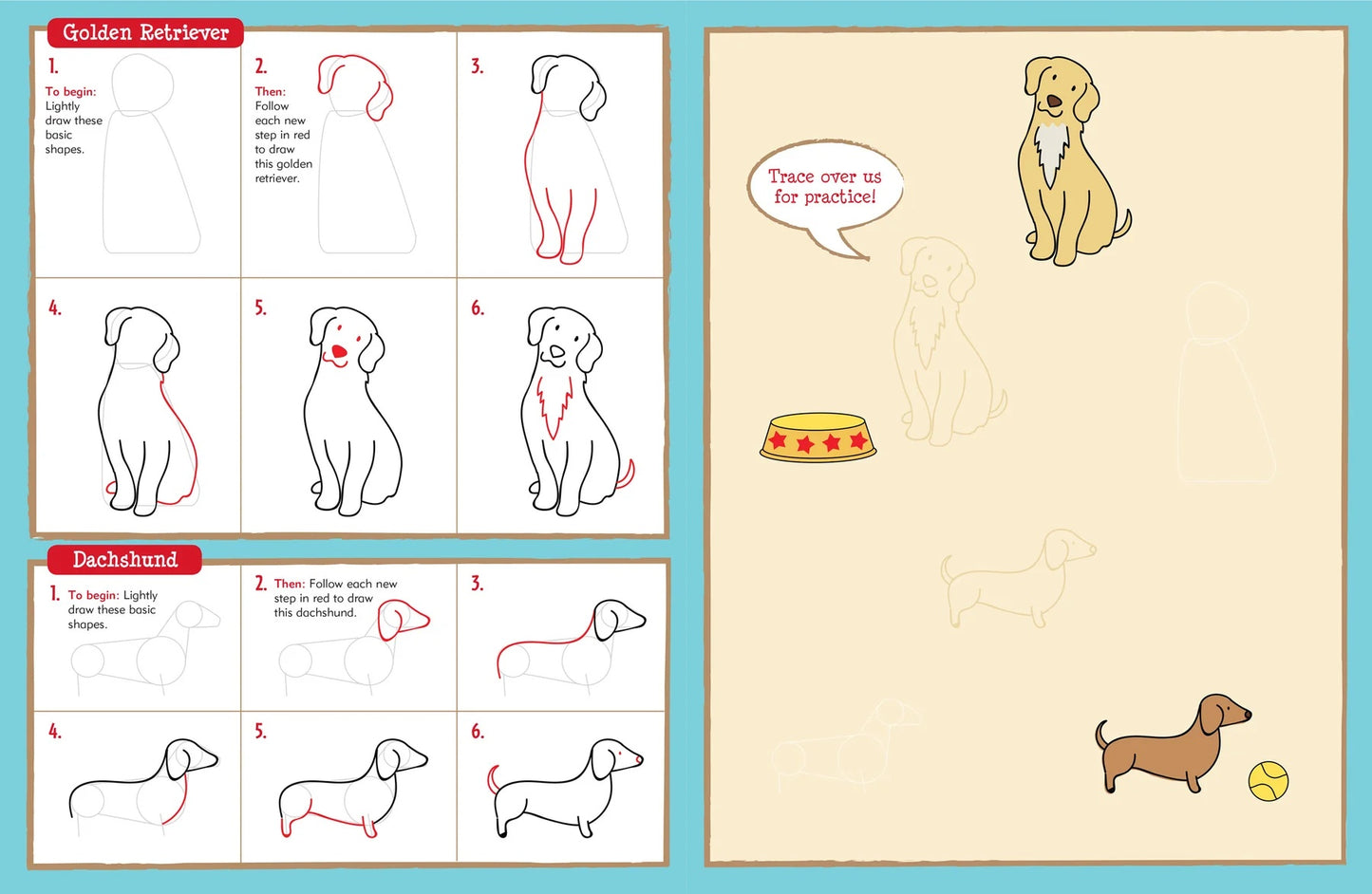 Golden Retriever

1.
To begin: Lightly draw these basic shapes.

2.
Then: Follow each new step in red to draw this golden retriever.

3.

4.

5.

6.

Dachshund

1. To begin: Lightly draw these basic shapes.

2. Then: Follow each new step in red to draw this dachshund.

3.

4.

5.

6.

Trace over us for practice!