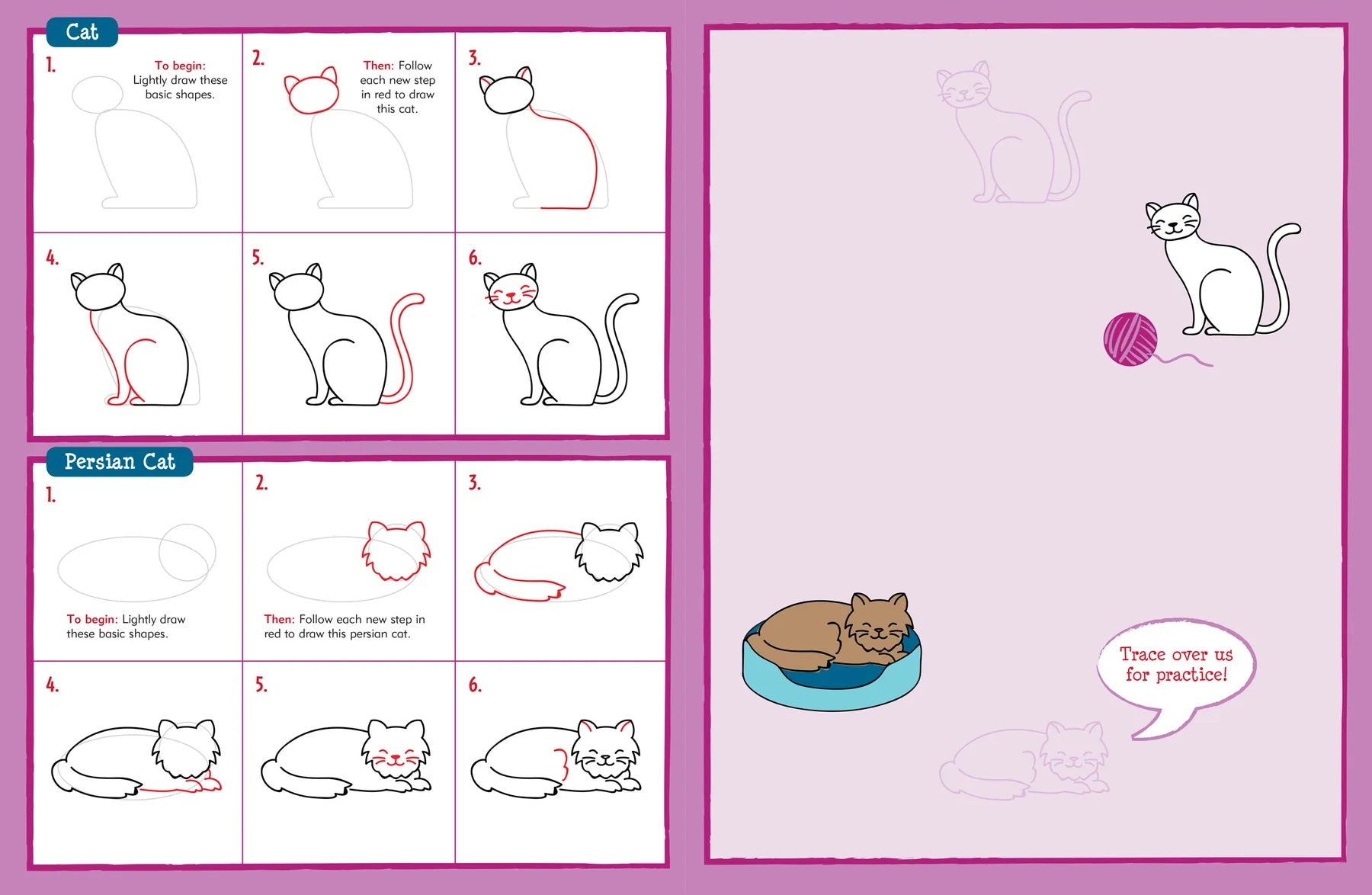 Cat

1.

To begin: Lightly draw these basic shapes.

2.

Then: Follow each new step in red to draw this cat.

3.

4.

5.

6.

Persian Cat

1.

To begin: Lightly draw these basic shapes.

2.

Then: Follow each new step in red to draw this persian cat.

3.

4.

5.

6.

Trace over us for practice!