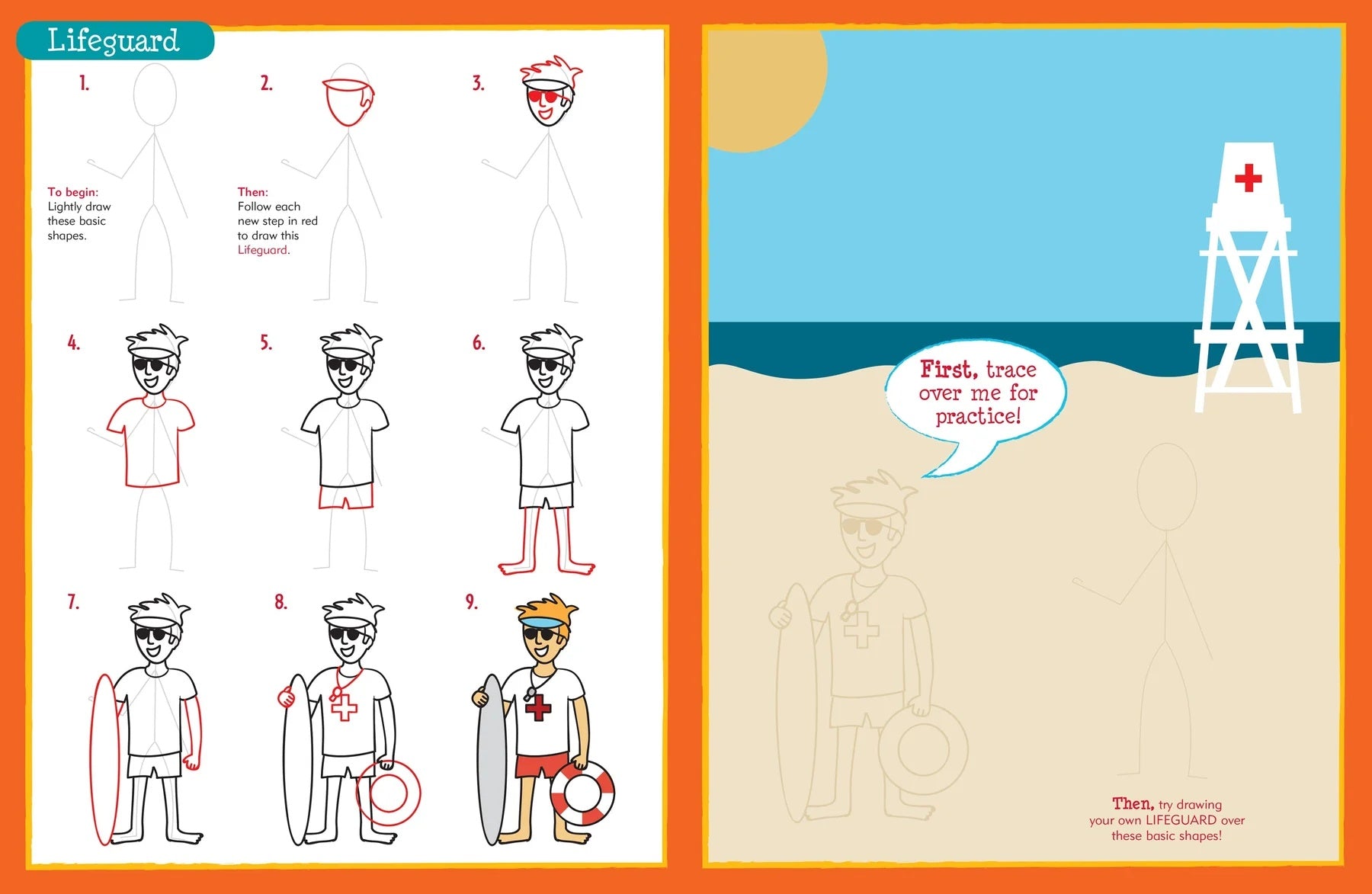 Lifeguard

1.

To begin:
Lightly draw these basic shapes.

2.

Then:
Follow each new step in red to draw this Lifeguard.

3.

4.

5.

6.

7.

8.

9.

First, trace over me for practice!

Then, try drawing your own LIFEGUARD over these basic shapes!