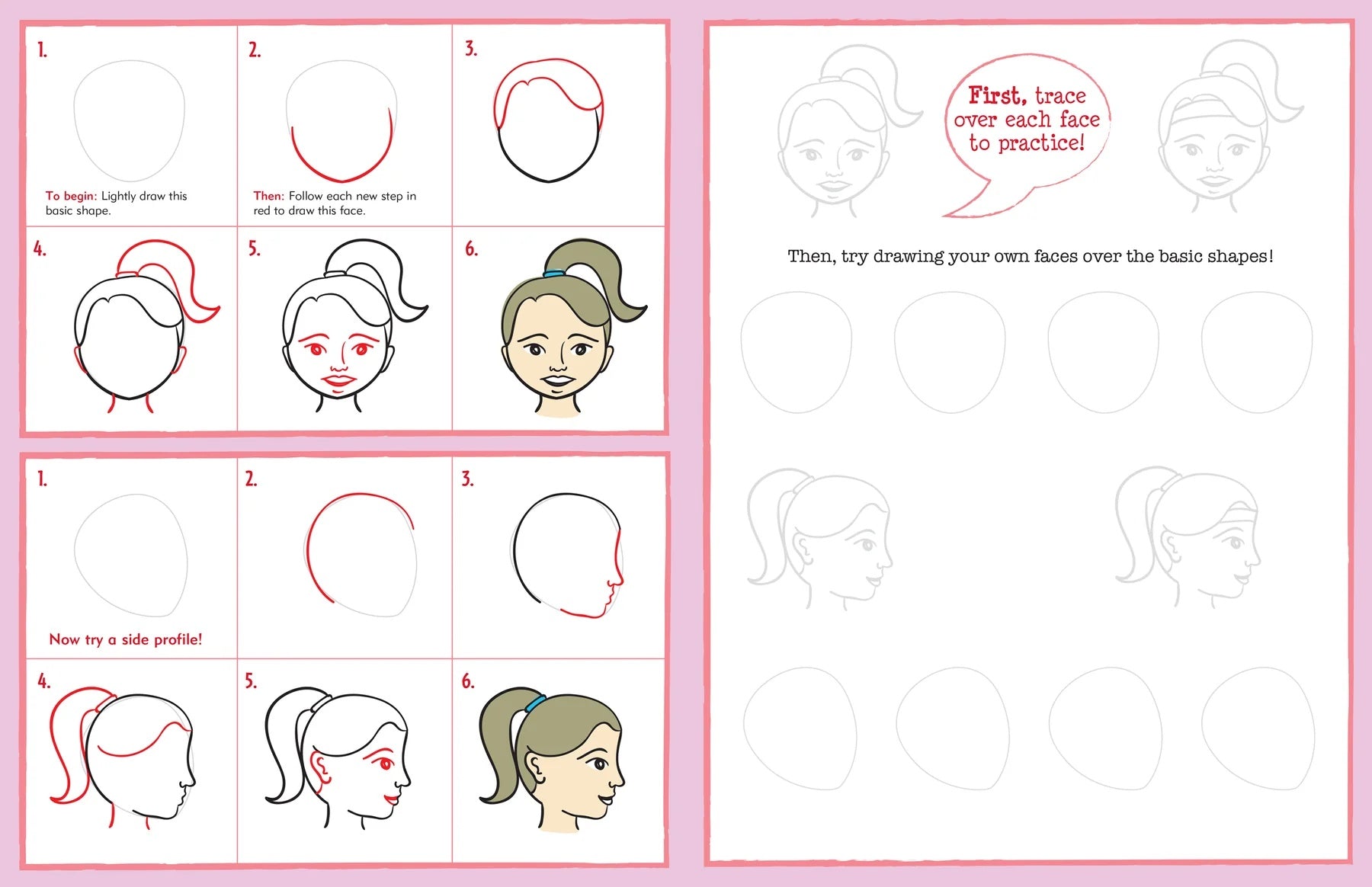 1.

To begin: Lightly draw this basic shape.

2.

Then: Follow each new step in red to draw this face.

3.

4.

5.

6.

1.

Now try a side profile!

2.

3.

4.

5.

6.

First, trace over each face to practice!

Then, try drawing your own faces over the basic shapes!