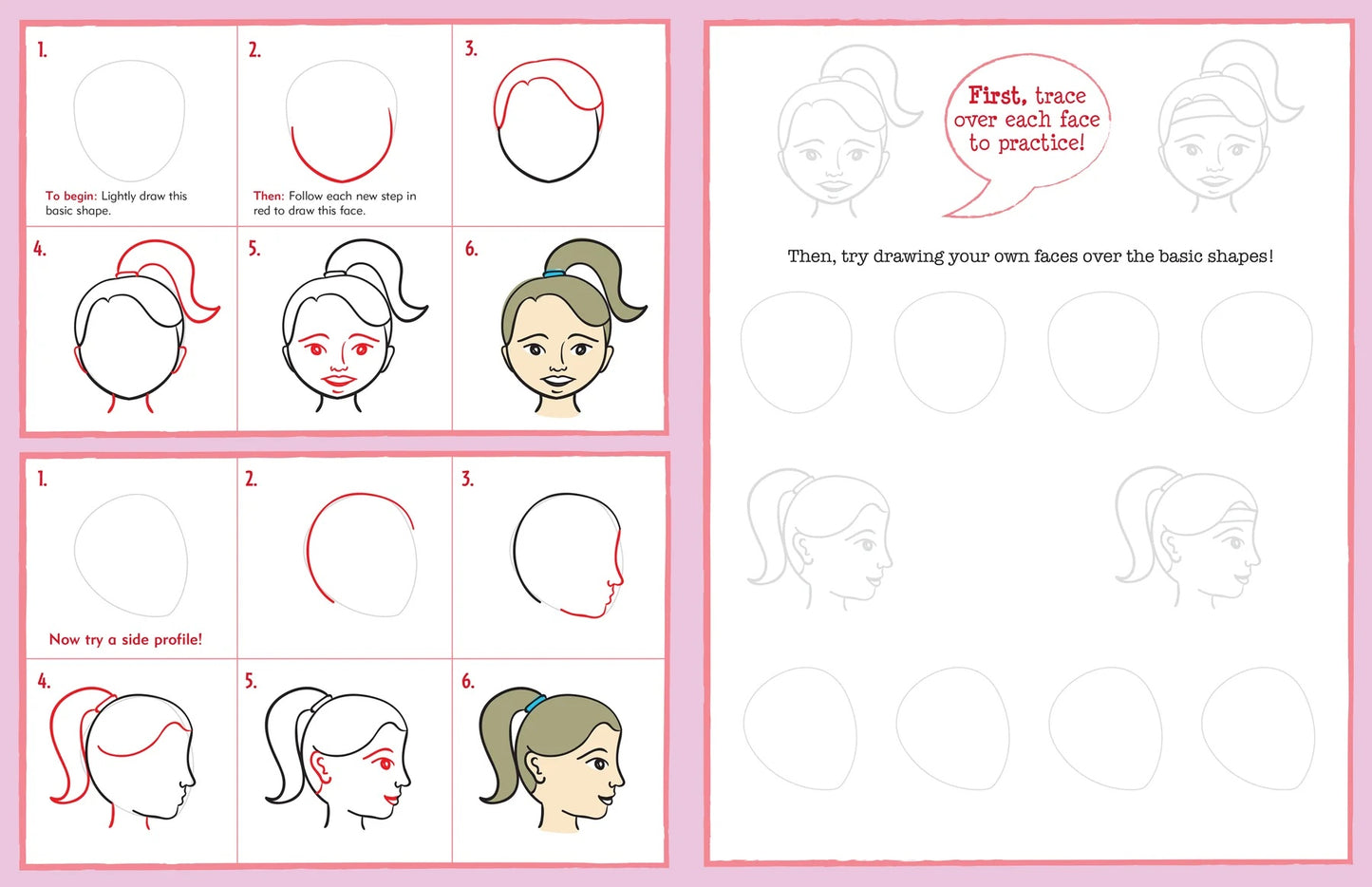 1.

To begin: Lightly draw this basic shape.

2.

Then: Follow each new step in red to draw this face.

3.

4.

5.

6.

1.

Now try a side profile!

2.

3.

4.

5.

6.

First, trace over each face to practice!

Then, try drawing your own faces over the basic shapes!