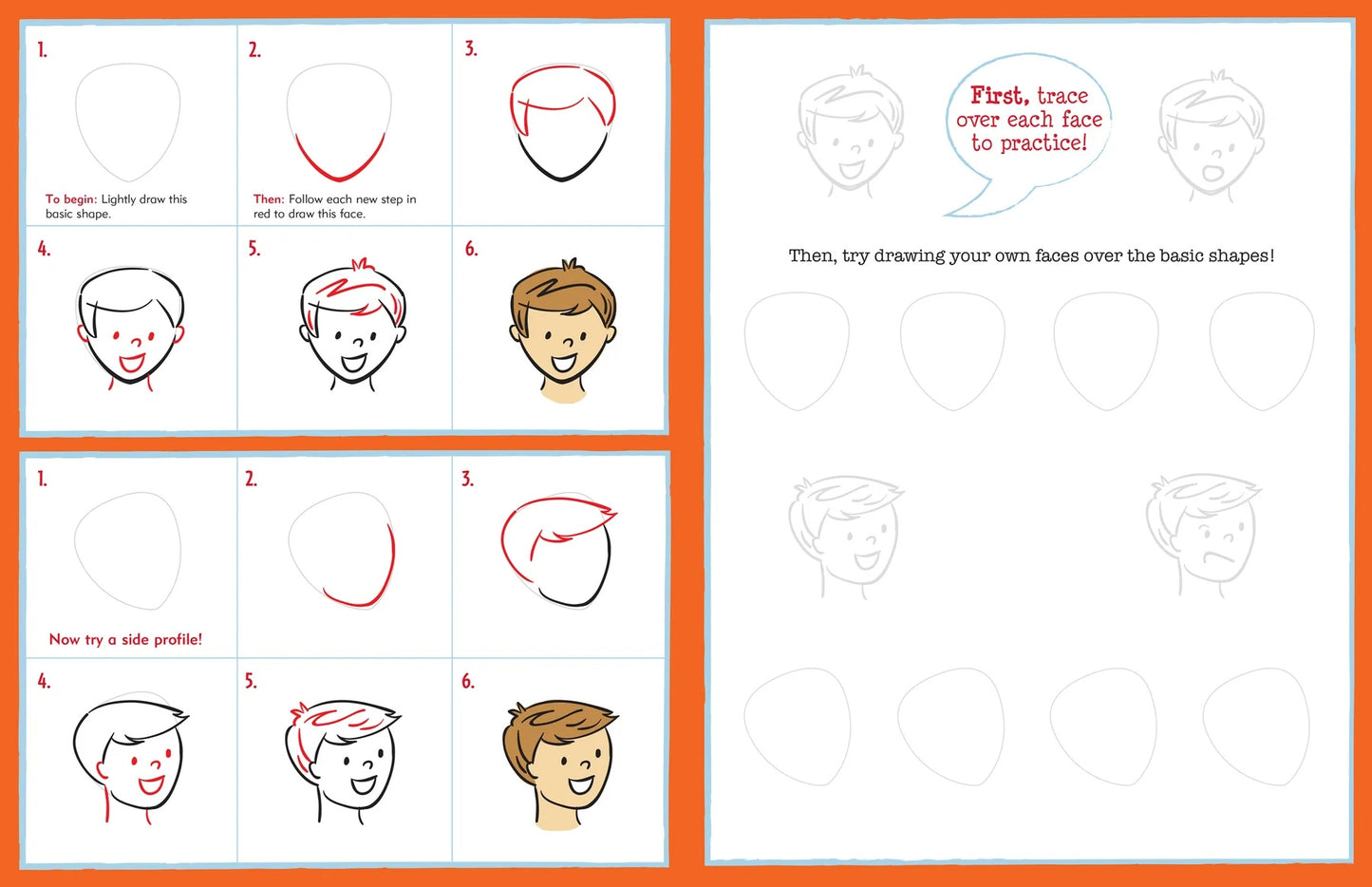 1.

To begin: Lightly draw this basic shape.

2.

Then: Follow each new step in red to draw this face.

3.

4.

5.

6.

1.

Now try a side profile!

2.

3.

4.

5.

6.

First, trace over each face to practice!

Then, try drawing your own faces over the basic shapes!